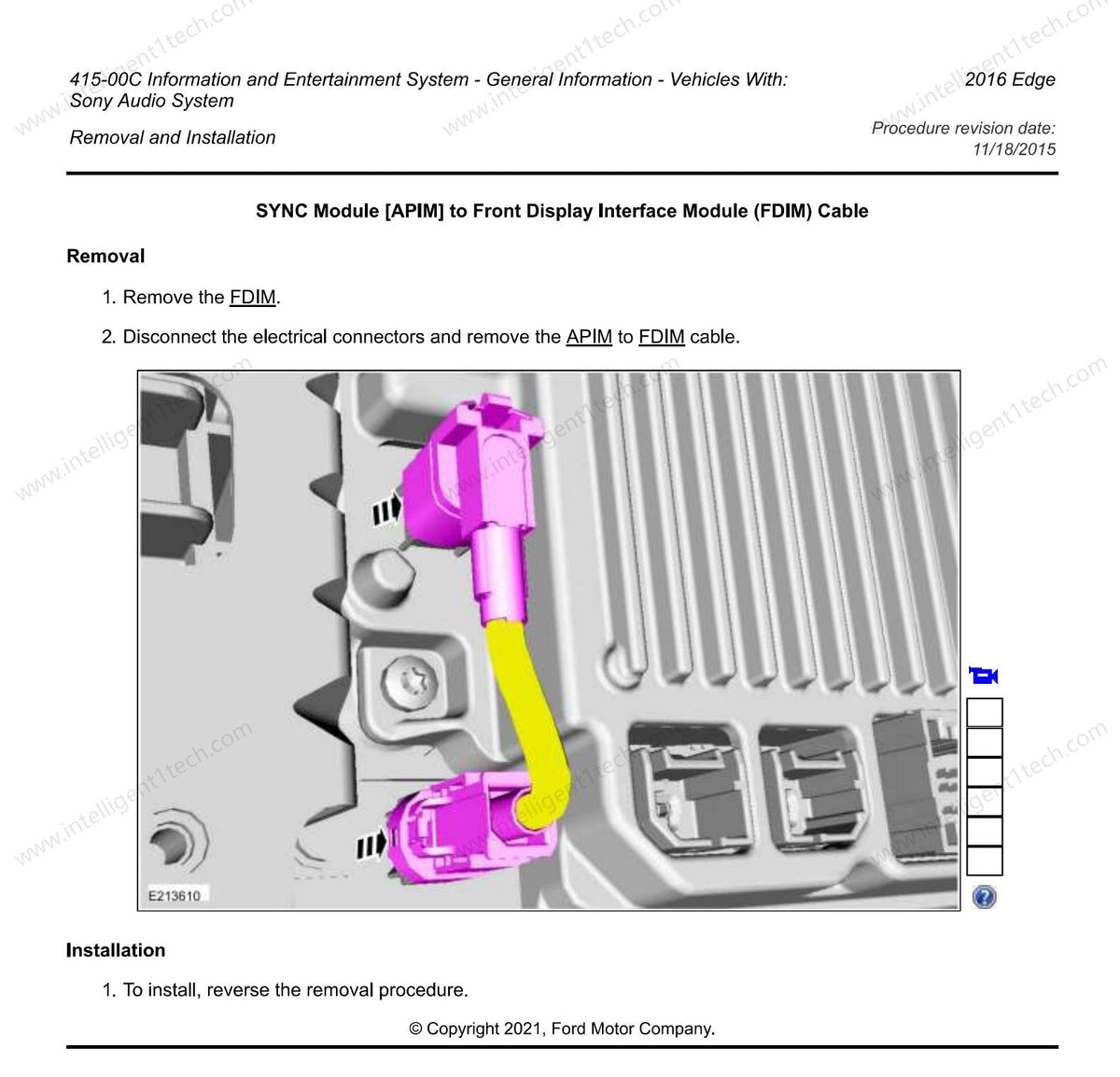 415-00C Information and Entertainment System - General Information - Vehicles With: Sony Audio System

2016 Edge

Removal and Installation

Procedure revision date: 11/18/2015

SYNC Module [APIM] to Front Display Interface Module (FDIM) Cable

Removal

1. Remove the FDIM.

2. Disconnect the electrical connectors and remove the APIM to FDIM cable.

E213610

Installation

1. To install, reverse the removal procedure.

© Copyright 2021, Ford Motor Company.

www.intelligent1tech.com